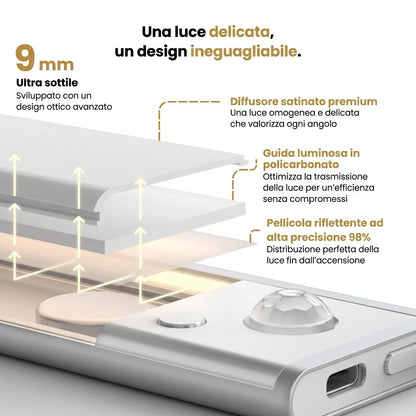 Una luce delicata, un design ineguagliabile.

9 mm
Ultra sottile
Sviluppato con un design ottico avanzato

Diffusore satinato premium
Una luce omogenea e delicata che valorizza ogni angolo

Guida luminosa in policarbonato
Ottimizza la trasmissione della luce per un'efficienza senza compromessi

Pellicola riflettente ad alta precisione 98%
Distribuzione perfetta della luce fin dall'accensione