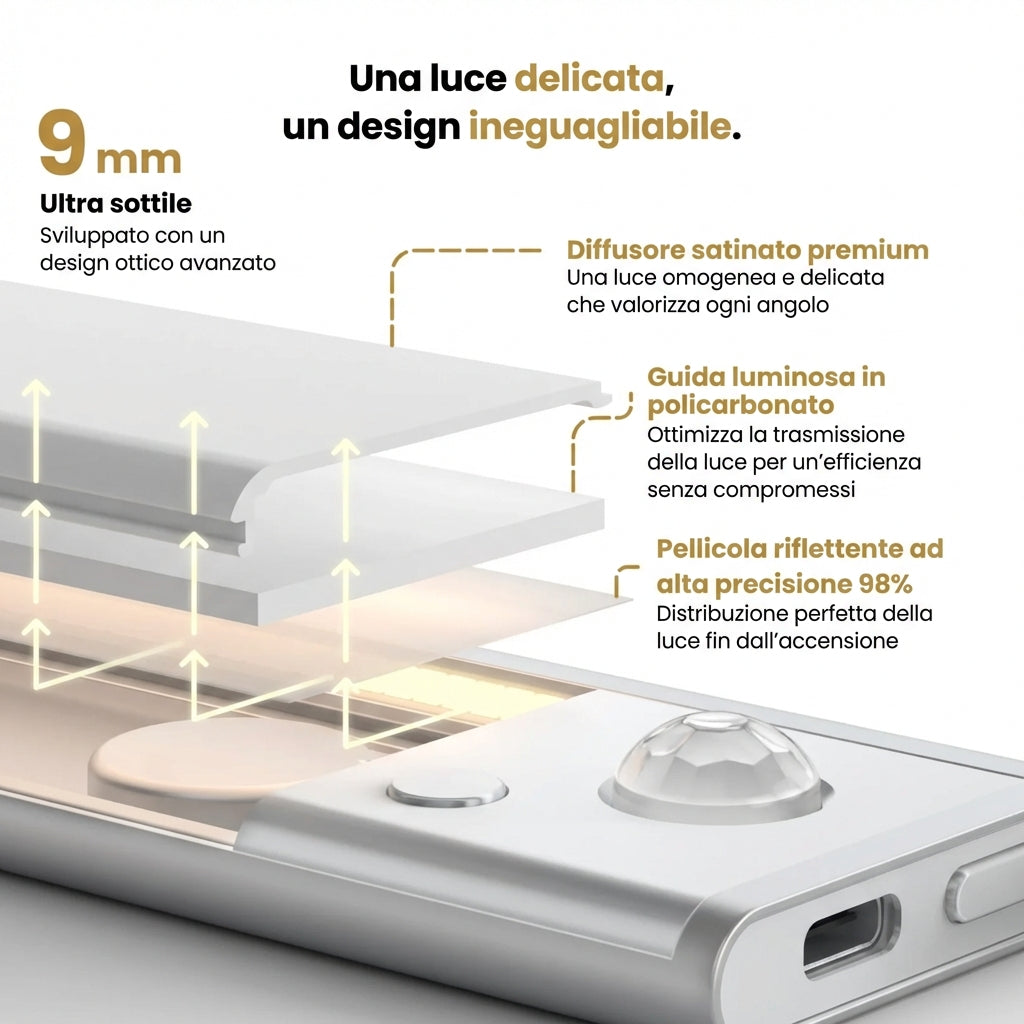 Una luce delicata,
un design ineguagliabile.

9 mm
Ultra sottile
Sviluppato con un design ottico avanzato

Diffusore satinato premium
Una luce omogenea e delicata che valorizza ogni angolo

Guida luminosa in policarbonato
Ottimizza la trasmissione della luce per un'efficienza senza compromessi

Pellicola riflettente ad alta precisione 98%
Distribuzione perfetta della luce fin dall'accensione